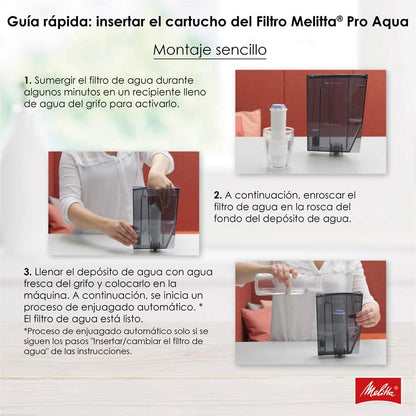 Guía rápida: insertar el cartucho del Filtro Melitta® Pro Aqua

Montaje sencillo

1. Sumergir el filtro de agua durante algunos minutos en un recipiente lleno de agua del grifo para activarlo.

2. A continuación, enroscar el filtro de agua en la rosca del fondo del depósito de agua.

3. Llenar el depósito de agua con agua fresca del grifo y colocarlo en la máquina. A continuación, se inicia un proceso de enjuagado automático. * El filtro de agua está listo.

*Proceso de enjuagado automático solo si se siguen los pasos "Insertar/cambiar el filtro de agua" de las instrucciones.

Melitta®